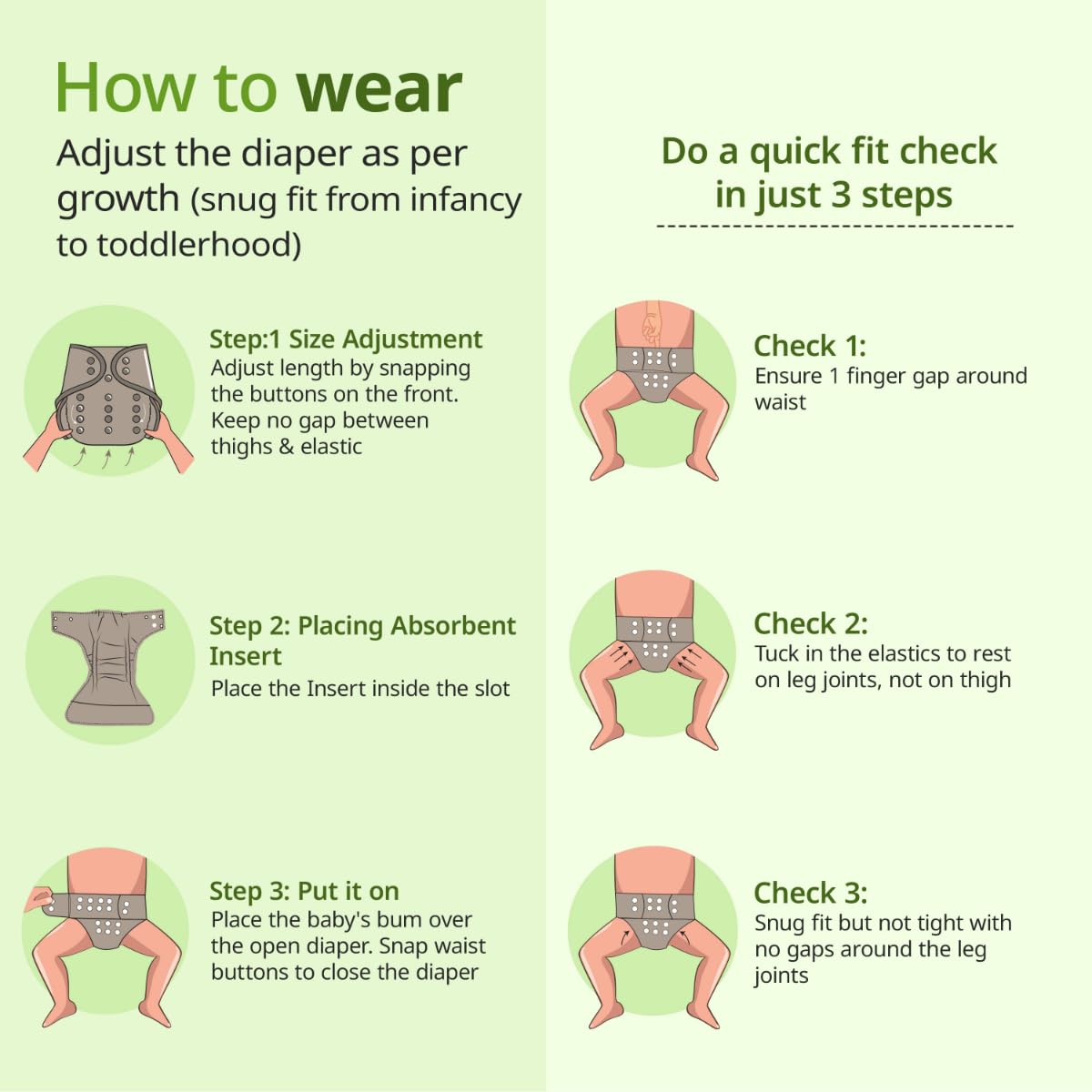 How to wear

Adjust the diaper as per growth (snug fit from infancy to toddlerhood)

Step:1 Size Adjustment
Adjust length by snapping the buttons on the front. Keep no gap between thighs & elastic

Step 2: Placing Absorbent Insert
Place the Insert inside the slot

Step 3: Put it on
Place the baby's bum over the open diaper. Snap waist buttons to close the diaper

Do a quick fit check in just 3 steps

Check 1:
Ensure 1 finger gap around waist

Check 2:
Tuck in the elastics to rest on leg joints, not on thigh

Check 3:
Snug fit but not tight with no gaps around the leg joints