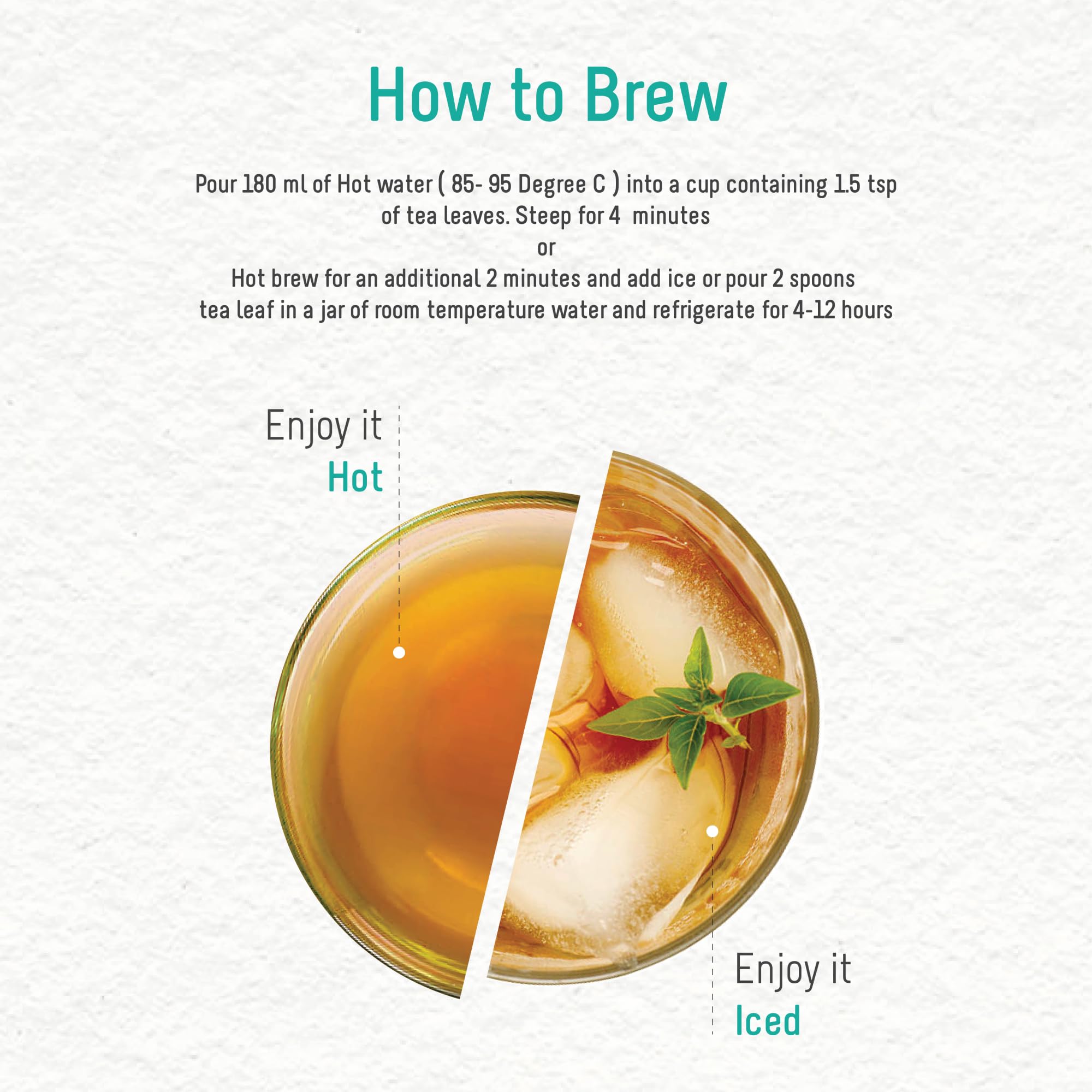 How to Brew

Pour 180 ml of Hot water ( 85- 95 Degree C ) into a cup containing 1.5 tsp of tea leaves. Steep for 4 minutes
or
Hot brew for an additional 2 minutes and add ice or pour 2 spoons tea leaf in a jar of room temperature water and refrigerate for 4-12 hours

Enjoy it
Hot

Enjoy it
Iced