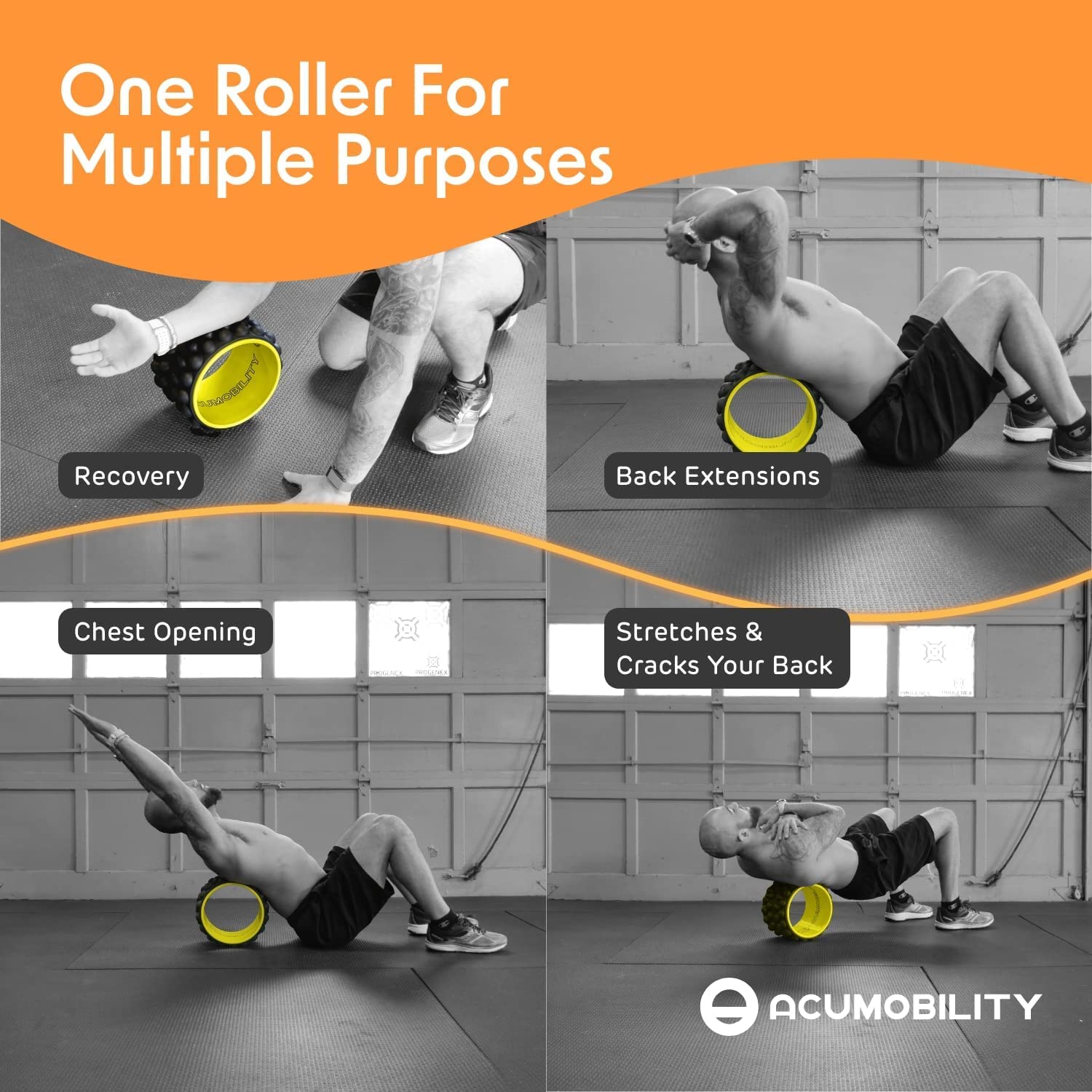 One Roller For Multiple Purposes

ACUMOBILITY

Recovery

Back Extensions

Chest Opening

PROGENEX PROGENEX

Stretches & Cracks Your Back

PROGENEX PROGENEX

ACUMOBILITY