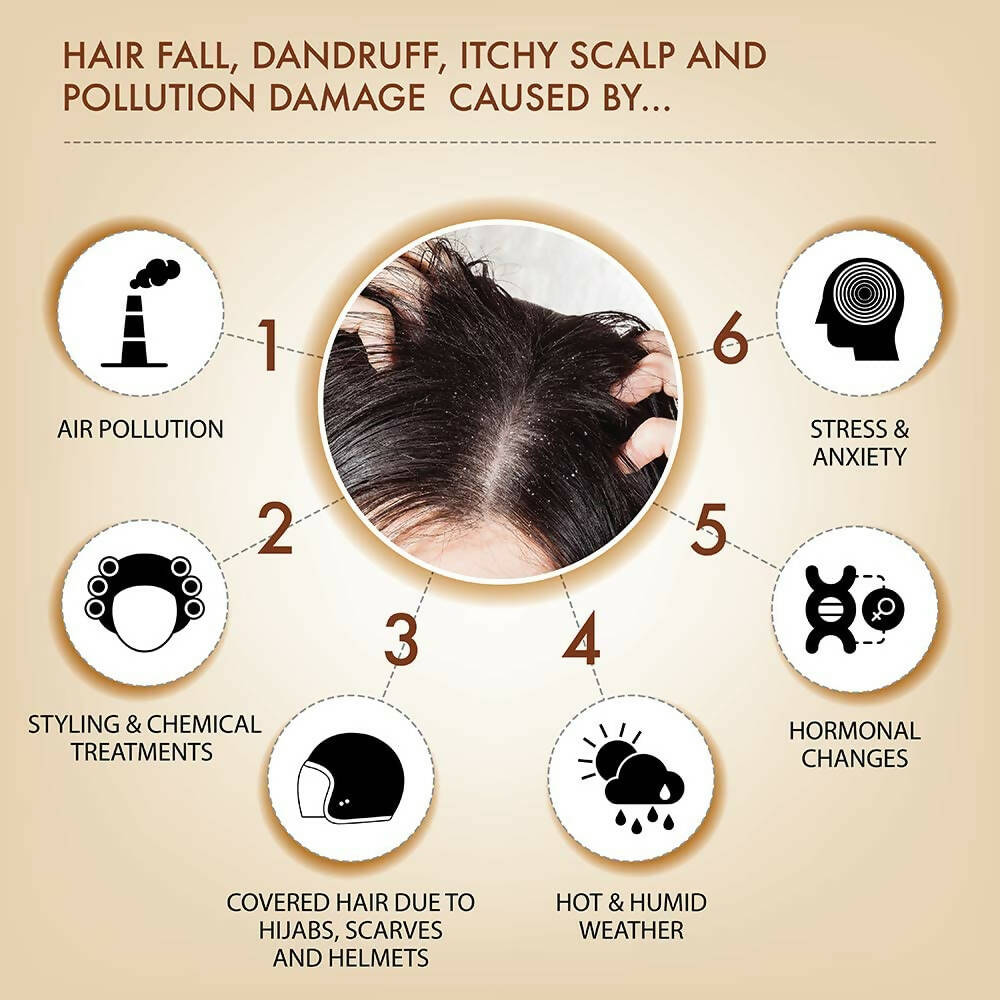 HAIR FALL, DANDRUFF, ITCHY SCALP AND POLLUTION DAMAGE CAUSED BY...

1

AIR POLLUTION

2

STYLING & CHEMICAL TREATMENTS

3

COVERED HAIR DUE TO HIJABS, SCARVES AND HELMETS

4

HOT & HUMID WEATHER

5

HORMONAL CHANGES

6

STRESS & ANXIETY