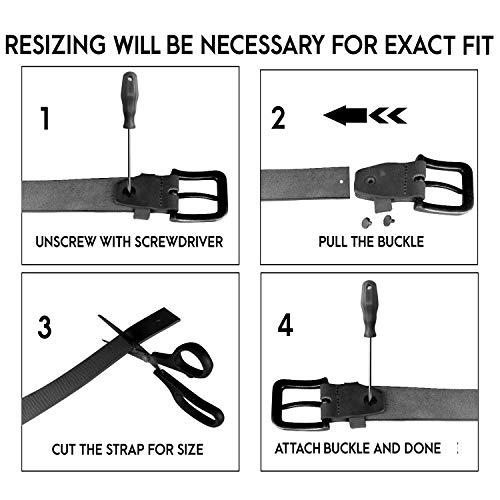 RESIZING WILL BE NECESSARY FOR EXACT FIT

1

UNSCREW WITH SCREWDRIVER

2

PULL THE BUCKLE

3

CUT THE STRAP FOR SIZE

4

ATTACH BUCKLE AND DONE