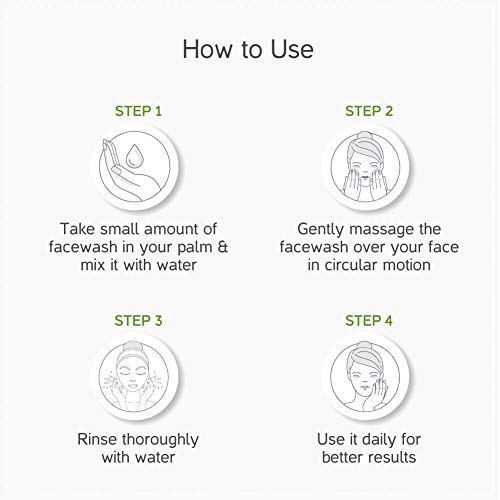 How to Use

STEP 1

Take small amount of facewash in your palm & mix it with water

STEP 2

Gently massage the facewash over your face in circular motion

STEP 3

Rinse thoroughly with water

STEP 4

Use it daily for better results