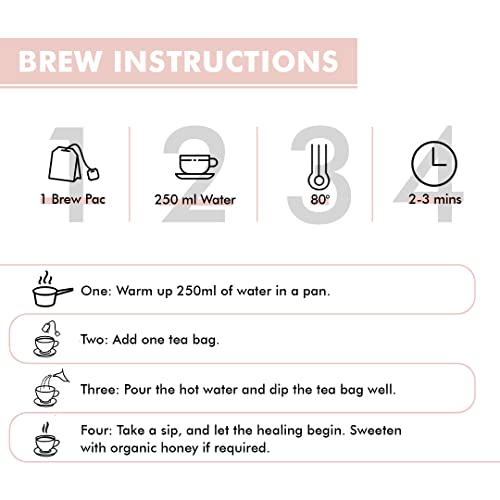 BREW INSTRUCTIONS

1
1 Brew Pac

2
250 ml Water

3
80°

4
2-3 mins

One: Warm up 250ml of water in a pan.

Two: Add one tea bag.

Three: Pour the hot water and dip the tea bag well.

Four: Take a sip, and let the healing begin. Sweeten with organic honey if required.