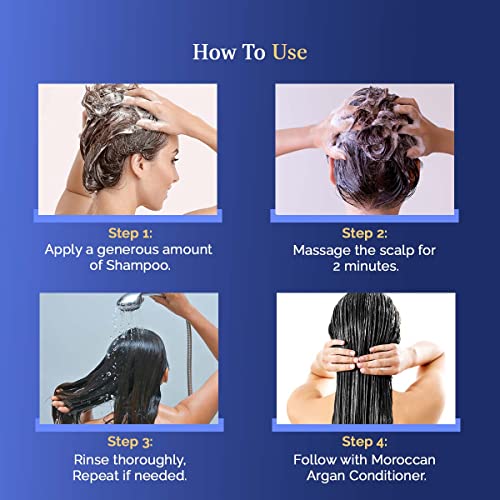 How To Use

Step 1:
Apply a generous amount of Shampoo.

Step 2:
Massage the scalp for 2 minutes.

Step 3:
Rinse thoroughly, Repeat if needed.

Step 4:
Follow with Moroccan Argan Conditioner.